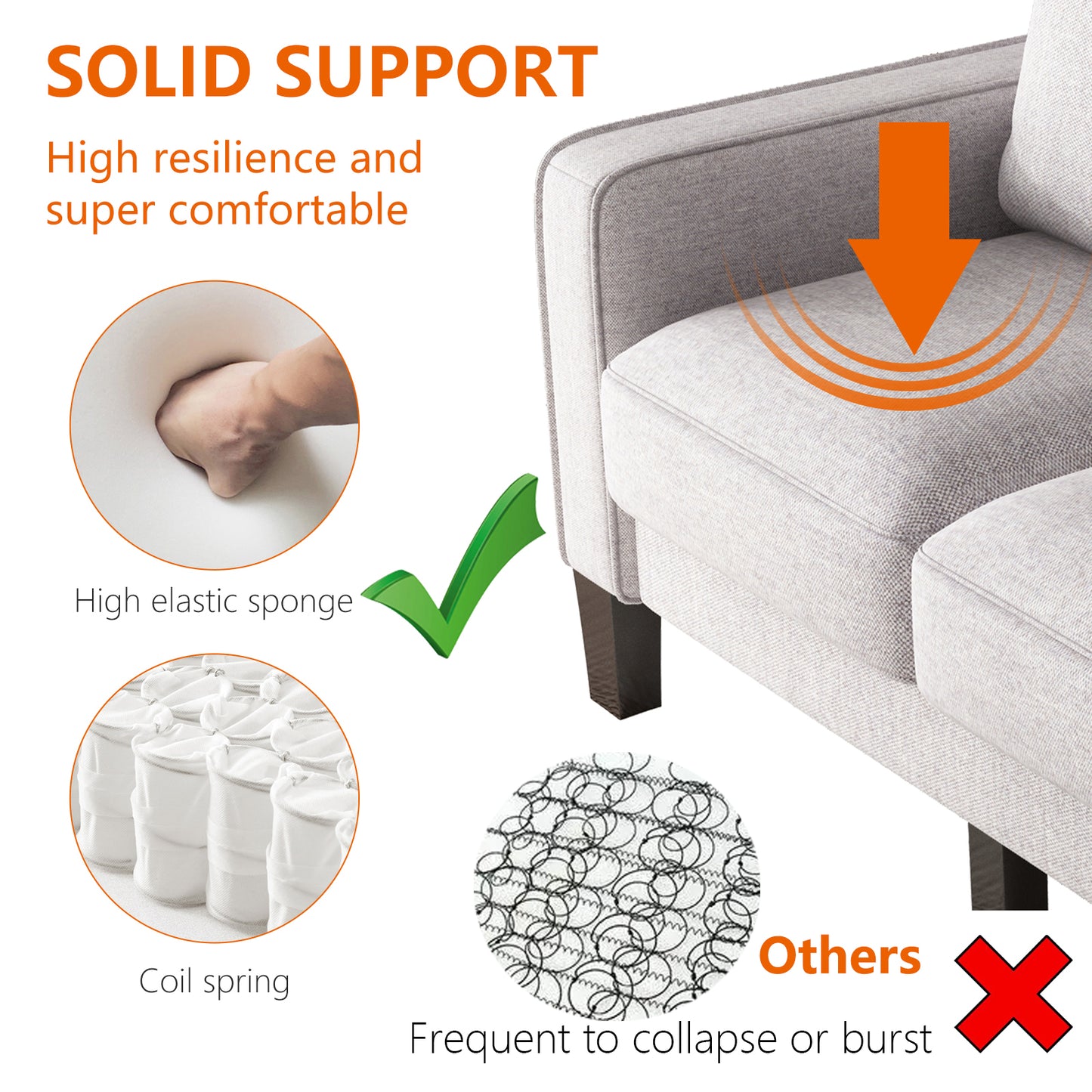 SOLID SUPPORT

High resilience and super comfortable

High elastic sponge

Coil spring

Others

Frequent to collapse or burst